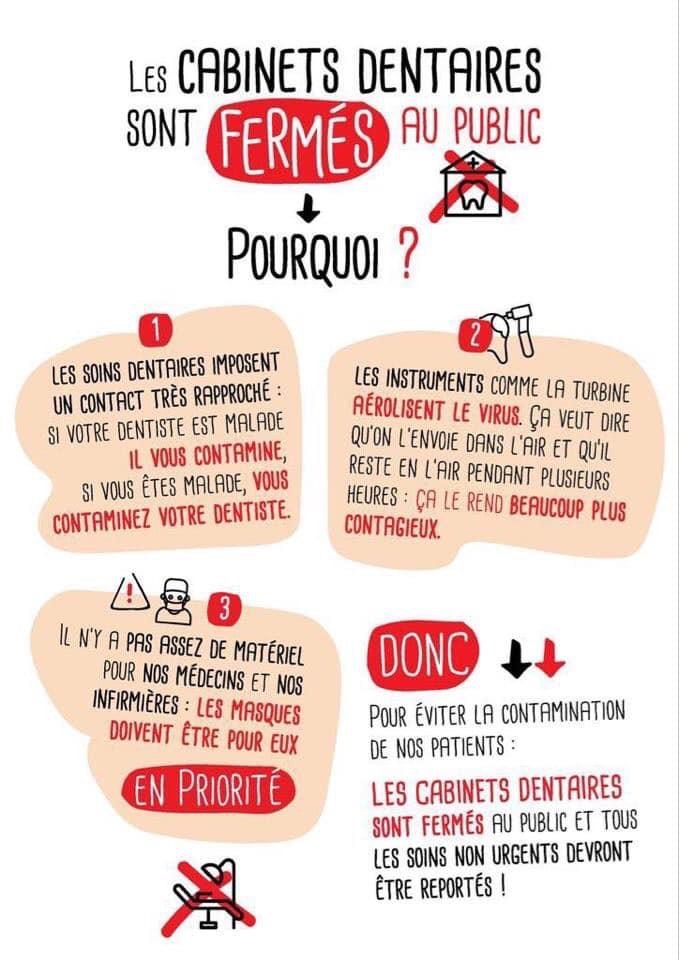 LES CABINETS DENTAIRES SONT FERMÉS AU PUBLIC

POURQUOI ?

1

LES SOINS DENTAIRES IMPOSENT UN CONTACT TRÈS RAPPROCHÉ : SI VOTRE DENTISTE EST MALADE IL VOUS CONTAMINE, SI VOUS ÊTES MALADE, VOUS CONTAMINEZ VOTRE DENTISTE.

2

LES INSTRUMENTS COMME LA TURBINE AÉROLISENT LE VIRUS. ÇA VEUT DIRE QU'ON L'ENVOIE DANS L'AIR ET QU'IL RESTE EN L'AIR PENDANT PLUSIEURS HEURES : ÇA LE REND BEAUCOUP PLUS CONTAGIEUX.

3

IL N'Y A PAS ASSEZ DE MATÉRIEL POUR NOS MÉDECINS ET NOS INFIRMIÈRES : LES MASQUES DOIVENT ÊTRE POUR EUX

EN PRIORITÉ

DONC

POUR ÉVITER LA CONTAMINATION DE NOS PATIENTS :

LES CABINETS DENTAIRES SONT FERMÉS AU PUBLIC ET TOUS LES SOINS NON URGENTS DEVRONT ÊTRE REPORTÉS !